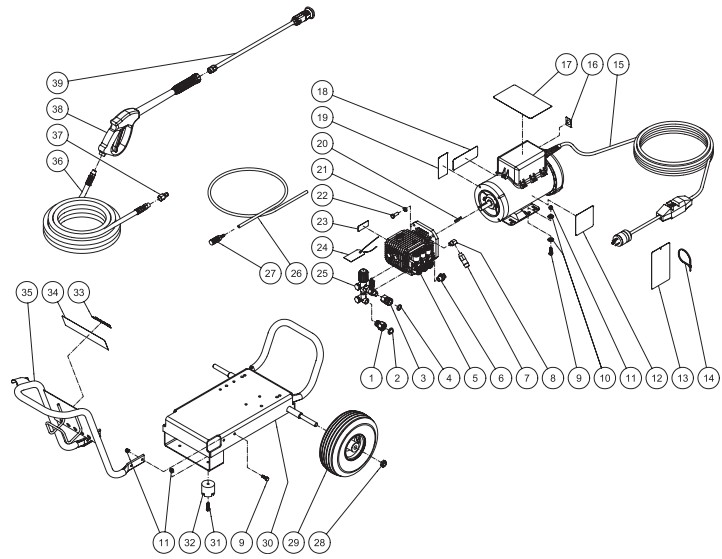 39
38
37
36
18
19
20
21
22
23
24
25
17
16
15
27
26
35
34
33
1
2
3
4
5
6
7
8
9
10
11
12
13
14
11
32
31
9
30
29
28